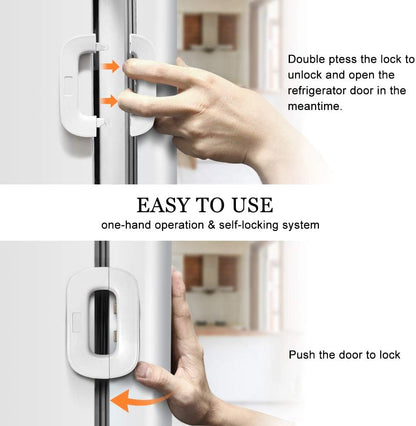 Double ptess the lock to unlock and open the refrigerator door in the meantime.

EASY TO USE
one-hand operation & self-locking system

Push the door to lock